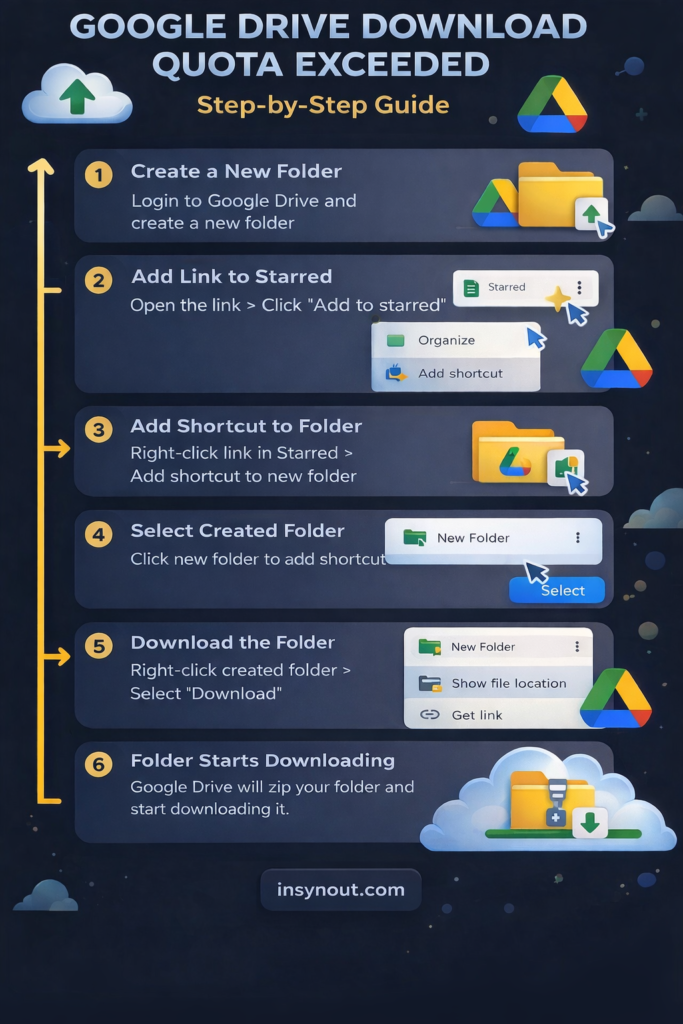 GOOGLE DRIVE DOWNLOAD QUOTA EXCEEDED

Step-by-Step Guide

1 Create a New Folder
Login to Google Drive and create a new folder

2 Add Link to Starred
Open the link > Click "Add to starred"

Starred

Organize
Add shortcut

3 Add Shortcut to Folder
Right-click link in Starred > Add shortcut to new folder

4 Select Created Folder
Click new folder to add shortcut

New Folder

Select

5 Download the Folder
Right-click created folder > Select "Download"

New Folder
Show file location
Get link

6 Folder Starts Downloading
Google Drive will zip your folder and start downloading it.

insynout.com